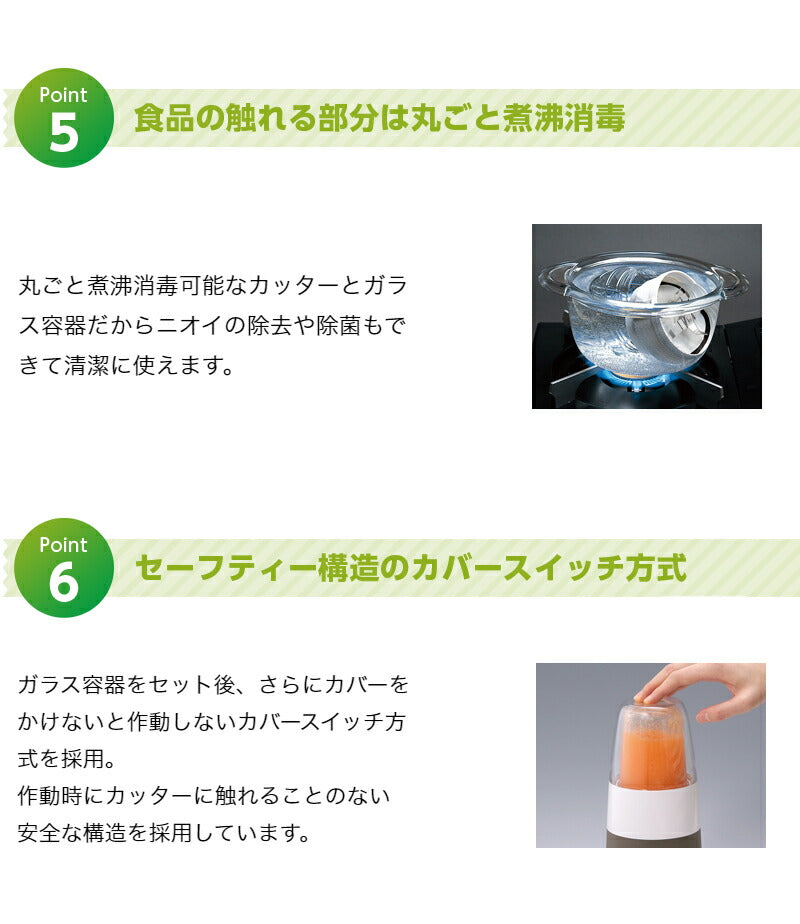 Point
5
食品の触れる部分は丸ごと煮沸消毒

丸ごと煮沸消毒可能なカッターとガラス容器だからニオイの除去や除菌もできて清潔に使えます。

Point
6
セーフティー構造のカバースイッチ方式

ガラス容器をセット後、さらにカバーをかけないと作動しないカバースイッチ方式を採用。
作動時にカッターに触れることのない安全な構造を採用しています。