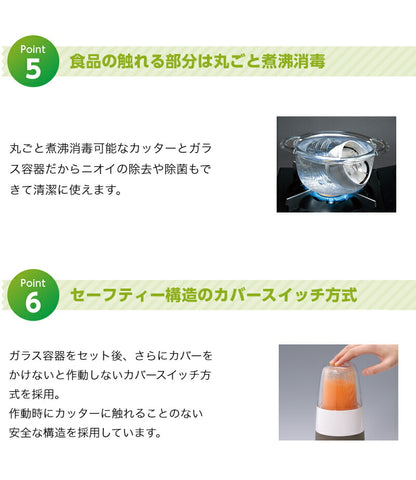 Point 5 食品の触れる部分は丸ごと煮沸消毒

丸ごと煮沸消毒可能なカッターとガラス容器だからニオイの除去や除菌もできて清潔に使えます。

Point 6 セーフティー構造のカバースイッチ方式

ガラス容器をセット後、さらにカバーをかけないと作動しないカバースイッチ方式を採用。
作動時にカッターに触れることのない安全な構造を採用しています。