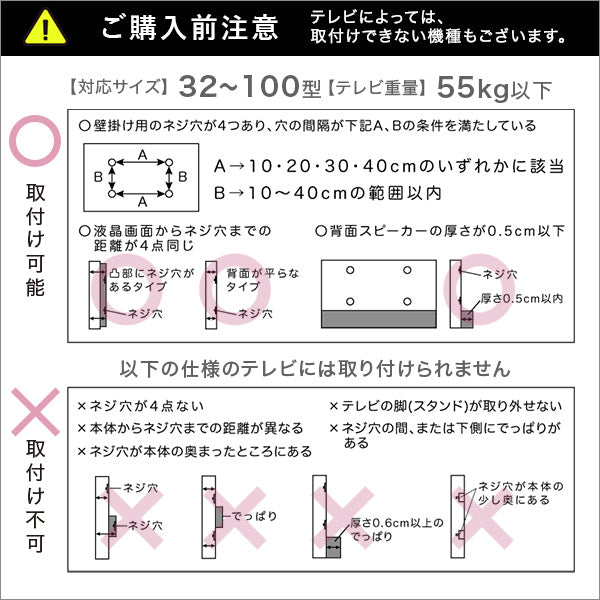 ご購入前注意

テレビによっては、取付けできない機種もございます。

【対応サイズ】32~100型【テレビ重量】55kg以下

取付け可能

○壁掛け用のネジ穴が4つあり、穴の間隔が下記A、Bの条件を満たしている

A

B

B

A

A→10・20・30・40cmのいずれかに該当

B→10~40cmの範囲以内

○液晶画面からネジ穴までの距離が4点同じ

凸部にネジ穴があるタイプ

ネジ穴

背面が平らなタイプ

ネジ穴

○背面スピーカーの厚さが0.5cm以下

ネジ穴

厚さ0.5cm以内

以下の仕様のテレビには取り付けられません

取付け不可

×ネジ穴が4点ない

×本体からネジ穴までの距離が異なる

×ネジ穴が本体の奥まったところにある

×テレビの脚(スタンド)が取り外せない

×ネジ穴の間、または下側にでっぱりがある

ネジ穴

ネジ穴

でっぱり

厚さ0.6cm以上のでっぱり

ネジ穴が本体の少し奥にある