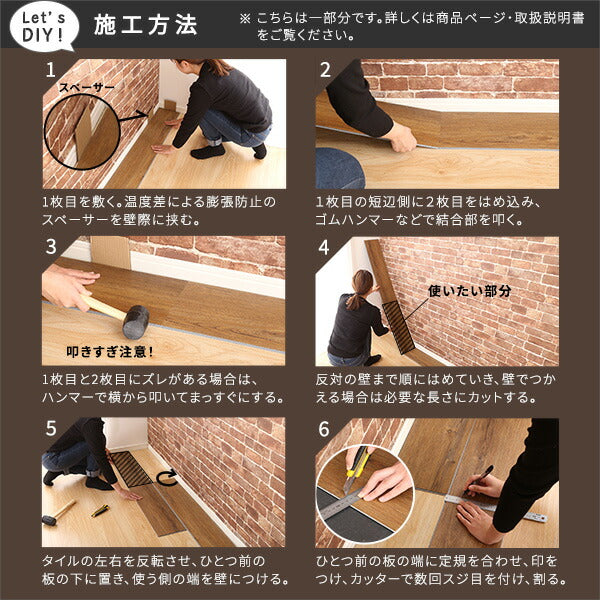 Let's DIY!

施工方法

※ こちらは一部分です。詳しくは商品ページ・取扱説明書をご覧ください。

1

スペーサー

1枚目を敷く。温度差による膨張防止のスペーサーを壁際に挟む。

2

1枚目の短辺側に2枚目をはめ込み、ゴムハンマーなどで結合部を叩く。

3

叩きすぎ注意!

1枚目と2枚目にズレがある場合は、ハンマーで横から叩いてまっすぐにする。

4

使いたい部分

反対の壁まで順にはめていき、壁でつかえる場合は必要な長さにカットする。

5

タイルの左右を反転させ、ひとつ前の板の下に置き、使う側の端を壁につける。

6

ひとつ前の板の端に定規を合わせ、印をつけ、カッターで数回スジ目を付け、割る。