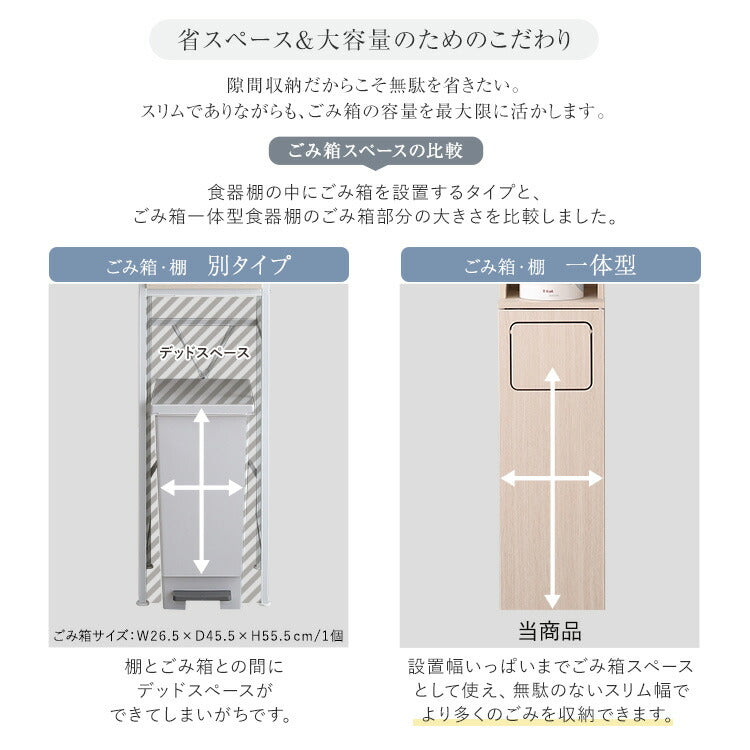 省スペース&大容量のためのこだわり

隙間収納だからこそ無駄を省きたい。
スリムでありながらも、ごみ箱の容量を最大限に活かします。

ごみ箱スペースの比較

食器棚の中にごみ箱を設置するタイプと、
ごみ箱一体型食器棚のごみ箱部分の大きさを比較しました。

ごみ箱・棚 別タイプ

デッドスペース

ごみ箱サイズ:W26.5×D45.5×H55.5cm/1個

棚とごみ箱との間に
デッドスペースが
できてしまいがちです。

ごみ箱・棚 一体型

T-fal

当商品

設置幅いっぱいまでごみ箱スペース
として使え、無駄のないスリム幅で
より多くのごみを収納できます。