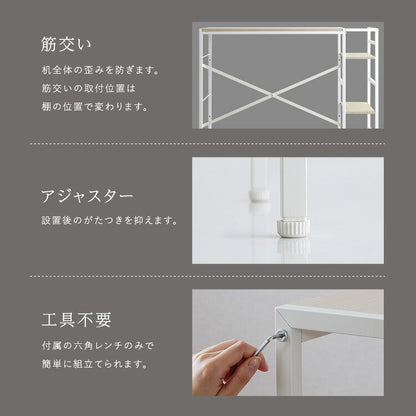 筋交い

机全体の歪みを防ぎます。
筋交いの取付位置は
棚の位置で変わります。

アジャスター

設置後のがたつきを抑えます。

工具不要

付属の六角レンチのみで
簡単に組立てられます。