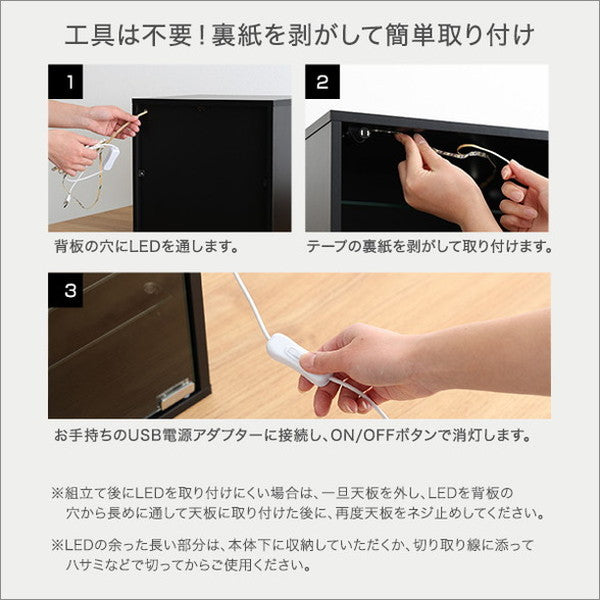 工具は不要！裏紙を剥がして簡単取り付け

1

背板の穴にLEDを通します。

2

テープの裏紙を剥がして取り付けます。

3

お手持ちのUSB電源アダプターに接続し、ON/OFFボタンで消灯します。

※組立て後にLEDを取り付けにくい場合は、一旦天板を外し、LEDを背板の穴から長めに通して天板に取り付けた後に、再度天板をネジ止めしてください。

※LEDの余った長い部分は、本体下に収納していただくか、切り取り線に添ってハサミなどで切ってからご使用ください。