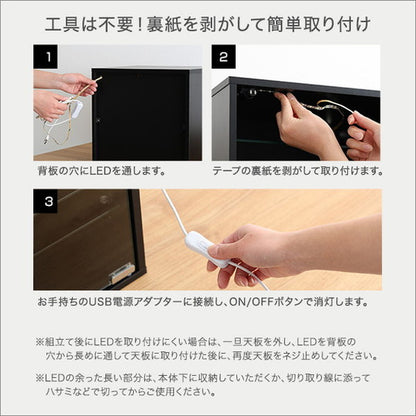 工具は不要！裏紙を剥がして簡単取り付け

1

背板の穴にLEDを通します。

2

テープの裏紙を剥がして取り付けます。

3

お手持ちのUSB電源アダプターに接続し、ON/OFFボタンで消灯します。

※組立て後にLEDを取り付けにくい場合は、一旦天板を外し、LEDを背板の穴から長めに通して天板に取り付けた後に、再度天板をネジ止めしてください。

※LEDの余った長い部分は、本体下に収納していただくか、切り取り線に添ってハサミなどで切ってからご使用ください。