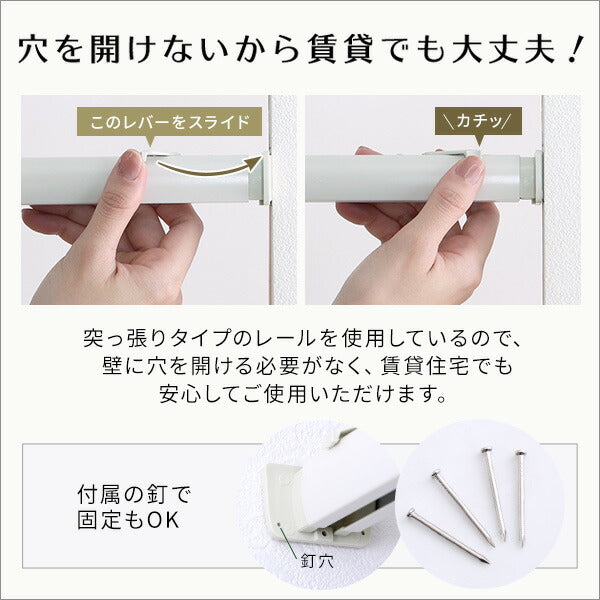 穴を開けないから賃貸でも大丈夫！

このレバーをスライド

＼カチッ／

突っ張りタイプのレールを使用しているので、壁に穴を開ける必要がなく、賃貸住宅でも安心してご使用いただけます。

付属の釘で固定もOK

釘穴