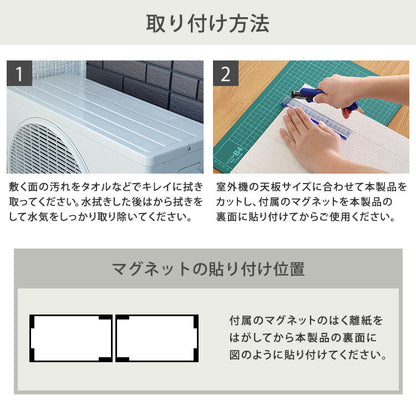 取り付け方法

1

敷く面の汚れをタオルなどでキレイに拭き取ってください。水拭きした後はから拭きをして水気をしっかり取り除いてください。

2

B4

室外機の天板サイズに合わせて本製品をカットし、付属のマグネットを本製品の裏面に貼り付けてからご使用ください。

マグネットの貼り付け位置

付属のマグネットのはく離紙をはがしてから本製品の裏面に図のように貼り付けてください。