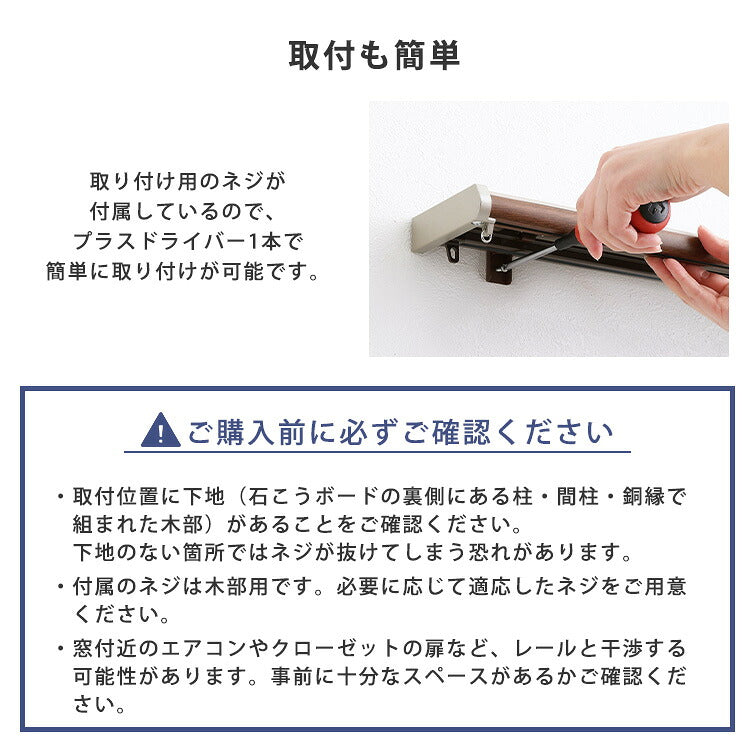 取付も簡単

取り付け用のネジが付属しているので、プラスドライバー1本で簡単に取り付けが可能です。

ご購入前に必ずご確認ください

・取付位置に下地（石こうボードの裏側にある柱・間柱・銅縁で組まれた木部）があることをご確認ください。
下地のない箇所ではネジが抜けてしまう恐れがあります。

・付属のネジは木部用です。必要に応じて適応したネジをご用意ください。

・窓付近のエアコンやクローゼットの扉など、レールと干渉する可能性があります。事前に十分なスペースがあるかご確認ください。