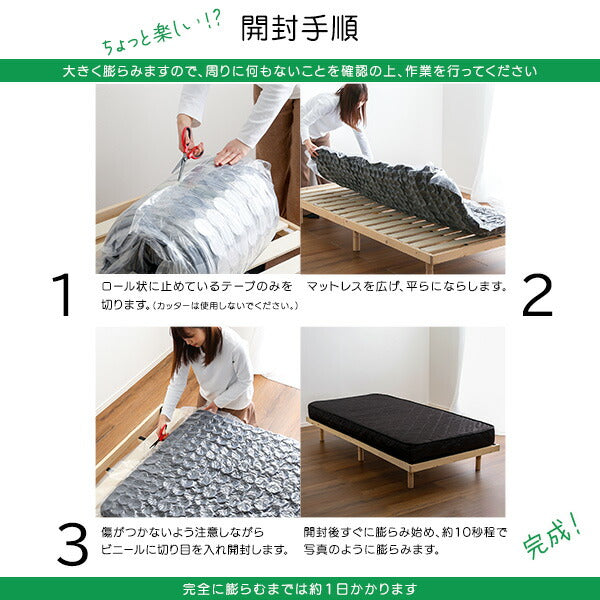 ちょっと楽しい!?
開封手順

大きく膨らみますので、周りに何もないことを確認の上、作業を行ってください

1
ロール状に止めているテープのみを切ります。(カッターは使用しないでください。)

マットレスを広げ、平らにならします。
2

3
傷がつかないよう注意しながらビニールに切り目を入れ開封します。

開封後すぐに膨らみ始め、約10秒程で写真のように膨らみます。

完成!

完全に膨らむまでは約1日かかります