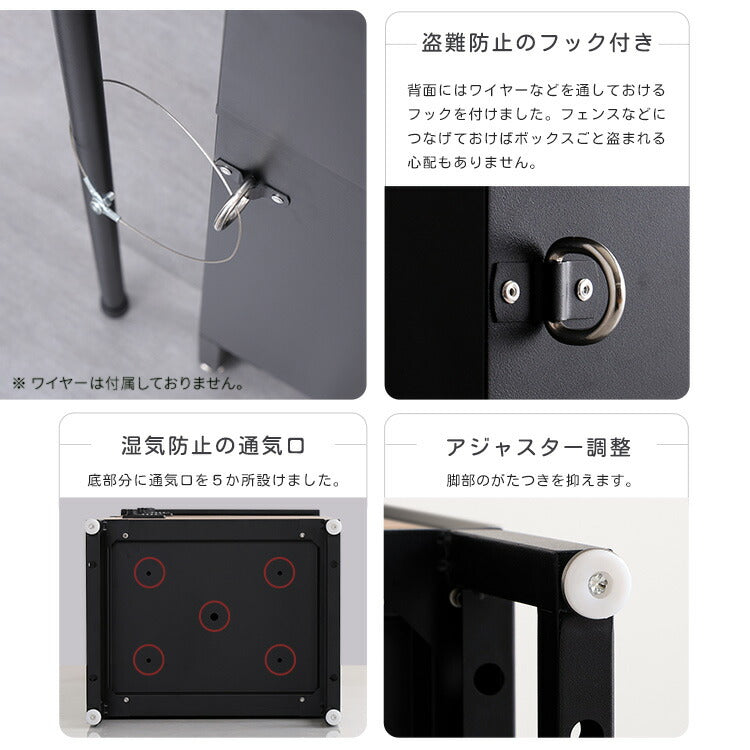 ※ ワイヤーは付属しておりません。

盗難防止のフック付き

背面にはワイヤーなどを通しておけるフックを付けました。フェンスなどにつなげておけばボックスごと盗まれる心配もありません。

湿気防止の通気口

底部分に通気口を５か所設けました。

アジャスター調整

脚部のがたつきを抑えます。