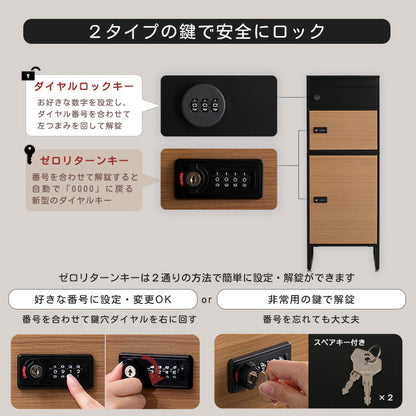 ２タイプの鍵で安全にロック

ダイヤルロックキー

お好きな数字を設定し、ダイヤル番号を合わせて左つまみを回して解錠

ゼロリターンキー

番号を合わせて解錠すると自動で「0000」に戻る新型のダイヤルキー

ゼロリターンキーは２通りの方法で簡単に設定・解錠ができます

好きな番号に設定・変更OK

or

非常用の鍵で解錠

番号を合わせて鍵穴ダイヤルを右に回す

番号を忘れても大丈夫

スペアキー付き

×２