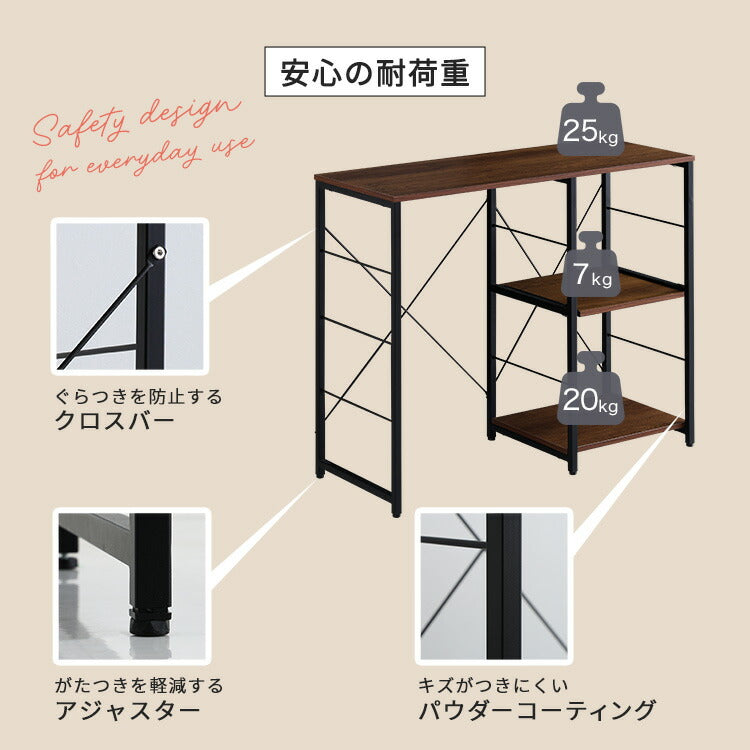 安心の耐荷重

Safety design for everyday use

25kg

7kg

20kg

ぐらつきを防止する
クロスバー

がたつきを軽減する
アジャスター

キズがつきにくい
パウダーコーティング