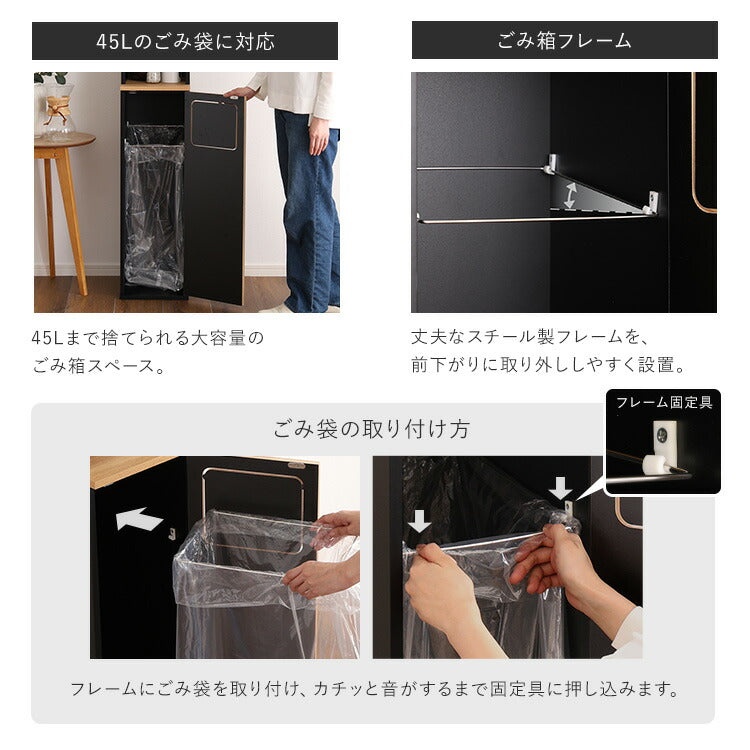 45Lのごみ袋に対応

45Lまで捨てられる大容量のごみ箱スペース。

ごみ箱フレーム

丈夫なスチール製フレームを、前下がりに取り外ししやすく設置。

ごみ袋の取り付け方

フレーム固定具

フレームにごみ袋を取り付け、カチッと音がするまで固定具に押し込みます。