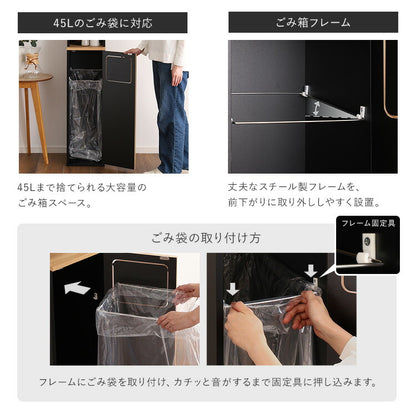 45Lのごみ袋に対応

45Lまで捨てられる大容量のごみ箱スペース。

ごみ箱フレーム

丈夫なスチール製フレームを、前下がりに取り外ししやすく設置。

ごみ袋の取り付け方

フレーム固定具

フレームにごみ袋を取り付け、カチッと音がするまで固定具に押し込みます。