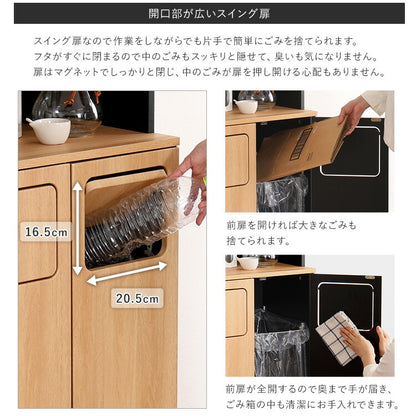 開口部が広いスイング扉

スイング扉なので作業をしながらでも片手で簡単にごみを捨てられます。
フタがすぐに閉まるので中のごみもスッキリと隠せて、臭いも気になりません。
扉はマグネットでしっかりと閉じ、中のごみが扉を押し開ける心配もありません。

16.5cm

20.5cm

前扉を開ければ大きなごみも捨てられます。

前扉が全開するので奥まで手が届き、ごみ箱の中も清潔にお手入れできます。