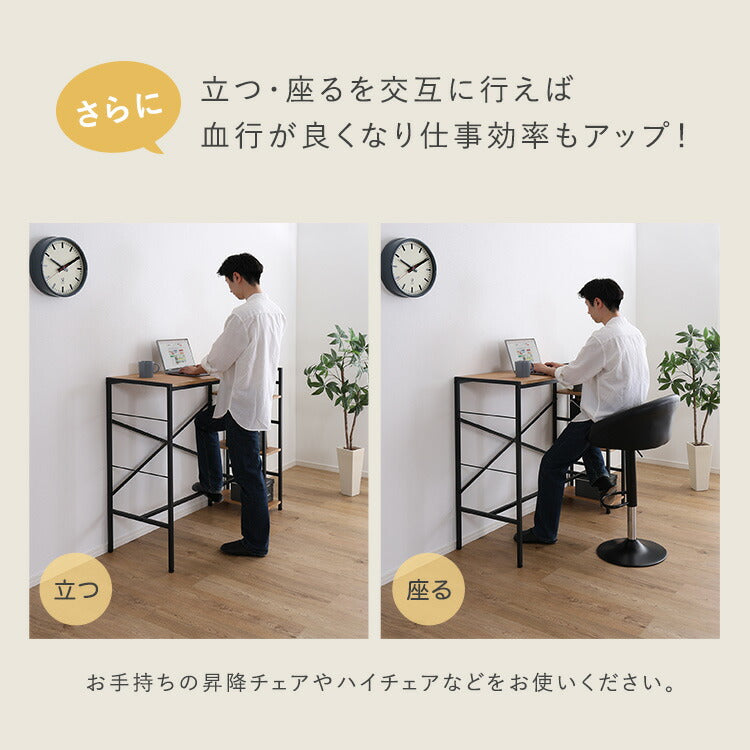 さらに

立つ・座るを交互に行えば
血行が良くなり仕事効率もアップ！

立つ

座る

お手持ちの昇降チェアやハイチェアなどをお使いください。