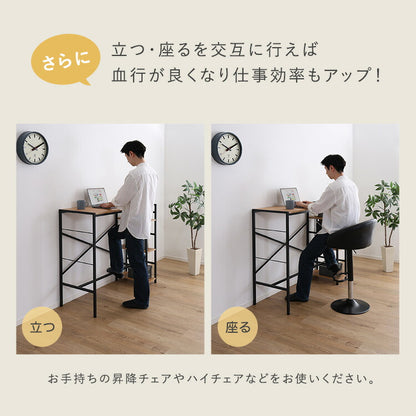 さらに

立つ･座るを交互に行えば
血行が良くなり仕事効率もアップ！

立つ

座る

お手持ちの昇降チェアやハイチェアなどをお使いください。