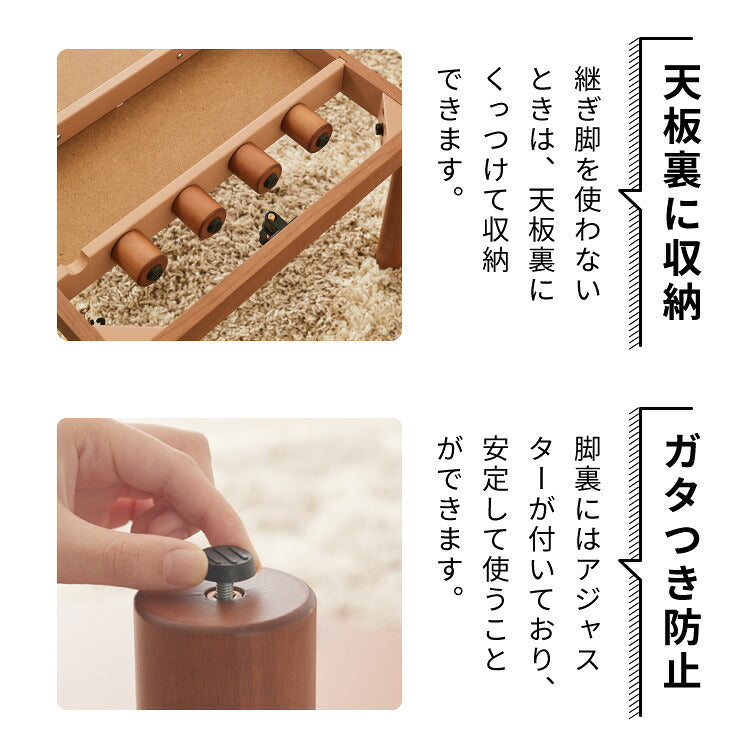 天板裏に収納

継ぎ脚を使わないときは、天板裏にくっつけて収納できます。

ガタつき防止

脚裏にはアジャスターが付いており、安定して使うことができます。