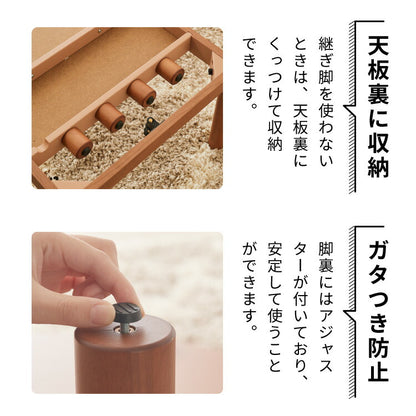 天板裏に収納

継ぎ脚を使わないときは、天板裏にくっつけて収納できます。

ガタつき防止

脚裏にはアジャスターが付いており、安定して使うことができます。