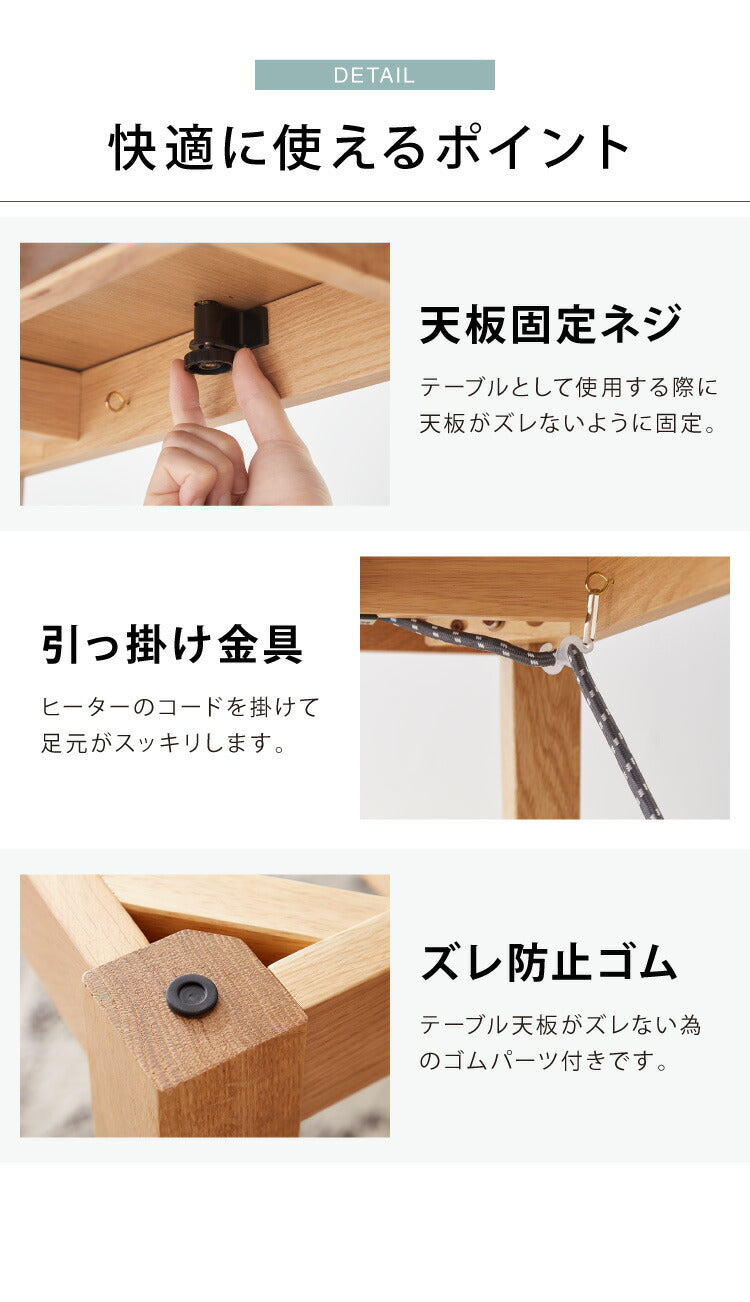 DETAIL

快適に使えるポイント

天板固定ネジ

テーブルとして使用する際に天板がズレないように固定。

引っ掛け金具

ヒーターのコードを掛けて足元がスッキリします。

ズレ防止ゴム

テーブル天板がズレない為のゴムパーツ付きです。