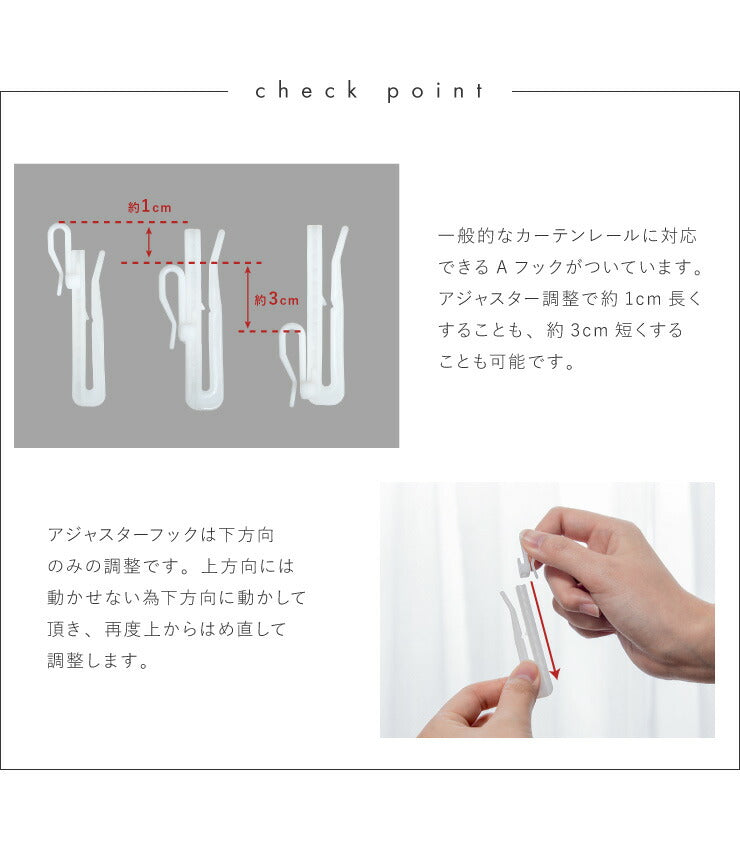 check point

約1cm

約3cm

一般的なカーテンレールに対応できる A フックがついています。アジャスター調整で約 1cm 長くすることも、約 3cm 短くすることも可能です。

アジャスターフックは下方向のみの調整です。上方向には動かせない為下方向に動かして頂き、再度上からはめ直して調整します。