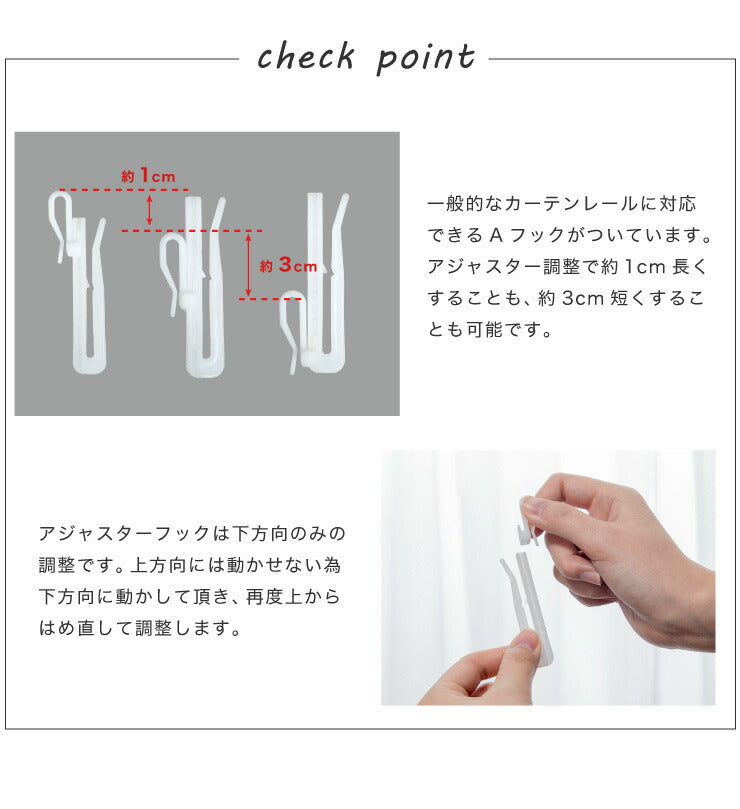 check point

約 1cm

約 3cm

一般的なカーテンレールに対応できる A フックがついています。アジャスター調整で約 1cm 長くすることも、約 3cm 短くすることも可能です。

アジャスターフックは下方向のみの調整です。上方向には動かせない為下方向に動かして頂き、再度上からはめ直して調整します。