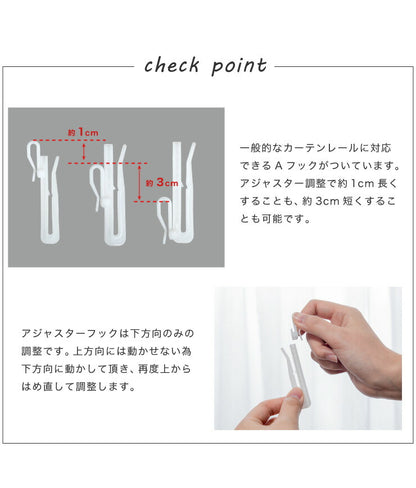 check point

約 1cm

約 3cm

一般的なカーテンレールに対応できる A フックがついています。アジャスター調整で約 1cm 長くすることも、約 3cm 短くすることも可能です。

アジャスターフックは下方向のみの調整です。上方向には動かせない為下方向に動かして頂き、再度上からはめ直して調整します。