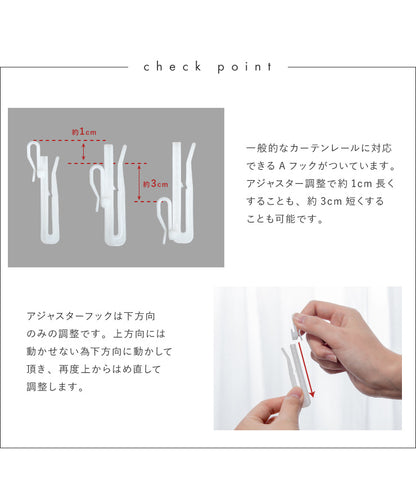 check point

約1cm

約3cm

一般的なカーテンレールに対応できる A フックがついています。アジャスター調整で約 1cm 長くすることも、約 3cm 短くすることも可能です。

アジャスターフックは下方向のみの調整です。上方向には動かせない為下方向に動かして頂き、再度上からはめ直して調整します。