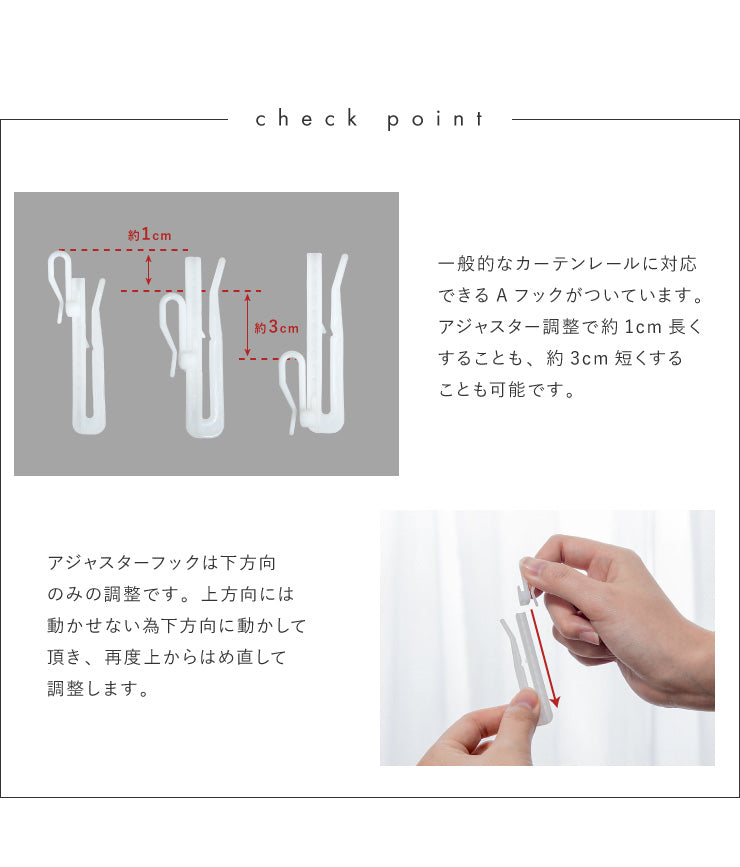 check point

約1cm

約3cm

一般的なカーテンレールに対応できる A フックがついています。アジャスター調整で約 1cm 長くすることも、約 3cm 短くすることも可能です。

アジャスターフックは下方向のみの調整です。上方向には動かせない為下方向に動かして頂き、再度上からはめ直して調整します。