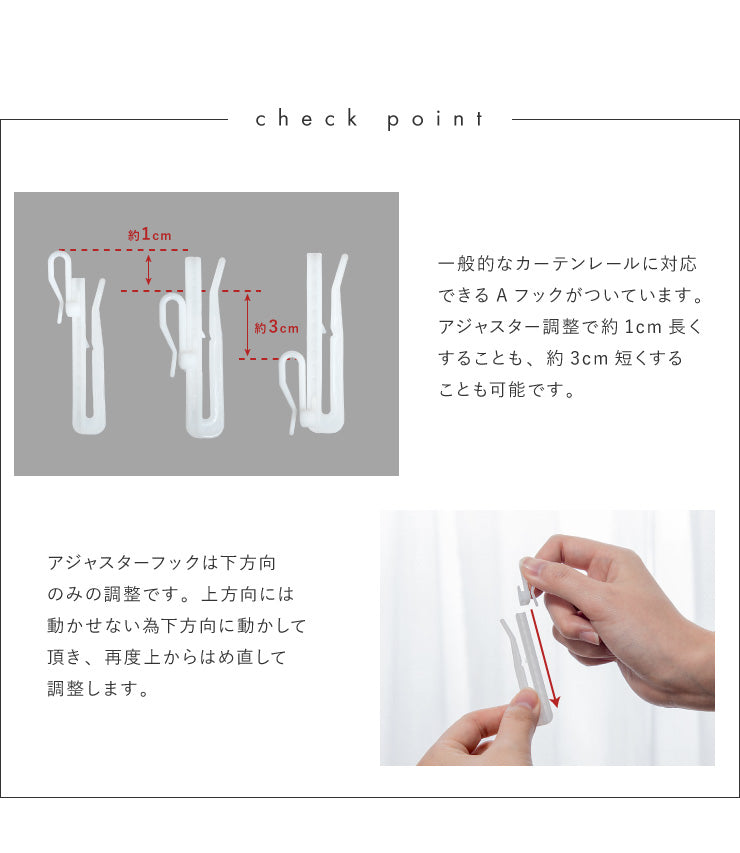 check point

約1cm

約3cm

一般的なカーテンレールに対応できる A フックがついています。アジャスター調整で約 1cm 長くすることも、約 3cm 短くすることも可能です。

アジャスターフックは下方向のみの調整です。上方向には動かせない為下方向に動かして頂き、再度上からはめ直して調整します。