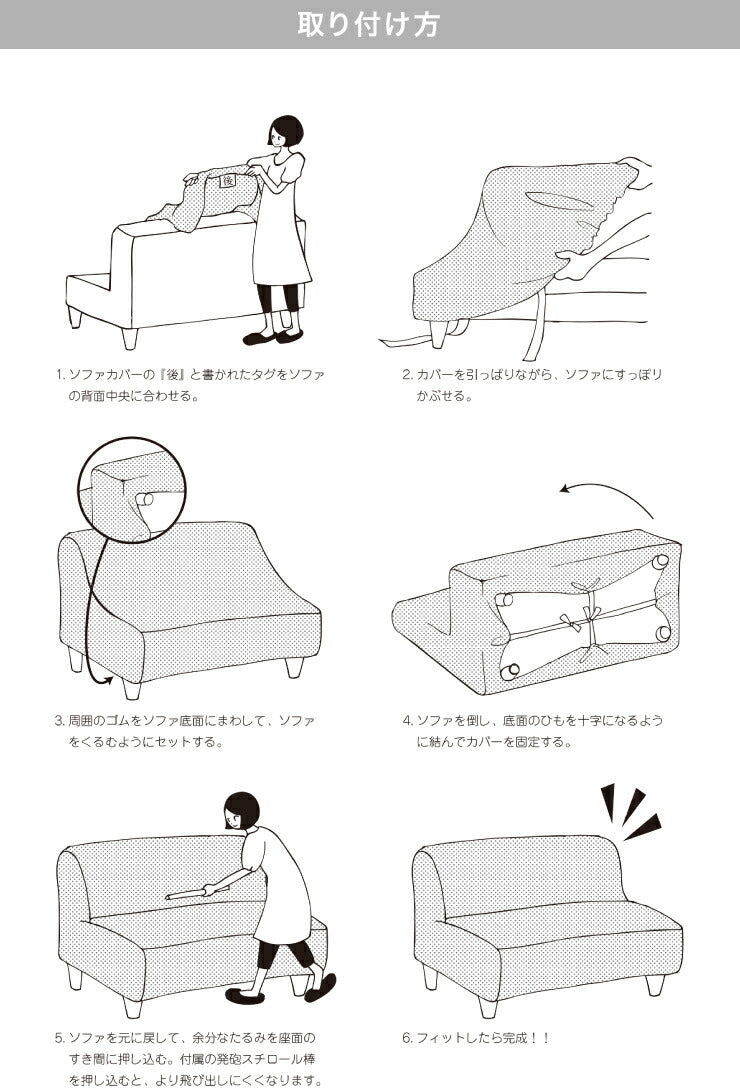 取り付け方

後

1. ソファカバーの『後』と書かれたタグをソファの背面中央に合わせる。

2. カバーを引っぱりながら、ソファにすっぽりかぶせる。

3. 周囲のゴムをソファ底面にまわして、ソファをくるむようにセットする。

4. ソファを倒し、底面のひもを十字になるように結んでカバーを固定する。

5. ソファを元に戻して、余分なたるみを座面のすき間に押し込む。付属の発砲スチロール棒を押し込むと、より飛び出しにくくなります。

6. フィットしたら完成！！