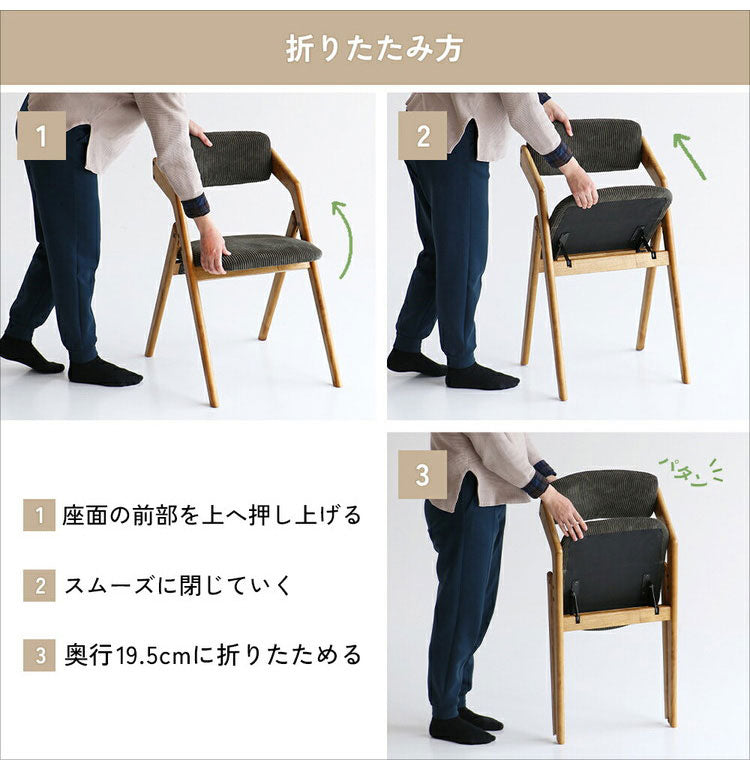 折りたたみ方

1

2

3

パタン

1 座面の前部を上へ押し上げる

2 スムーズに閉じていく

3 奥行19.5cmに折りたためる