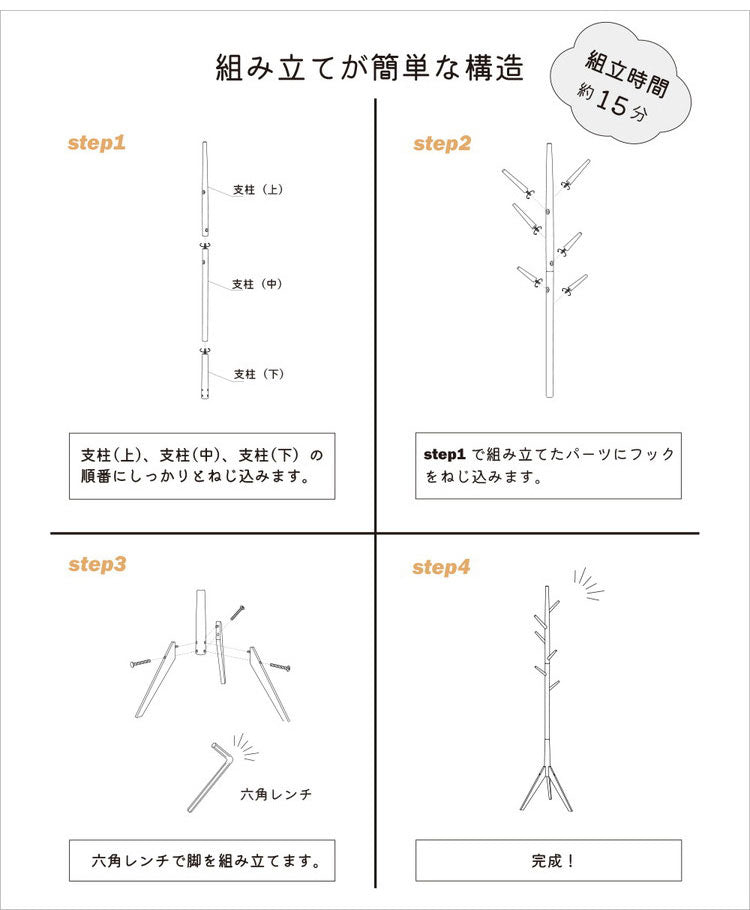 組み立てが簡単な構造

組立時間
約15分

step1

支柱（上）

支柱（中）

支柱（下）

支柱(上)、支柱(中)、支柱(下) の順番にしっかりとねじ込みます。

step2

step1 で組み立てたパーツにフックをねじ込みます。

step3

六角レンチ

六角レンチで脚を組み立てます。

step4

完成！