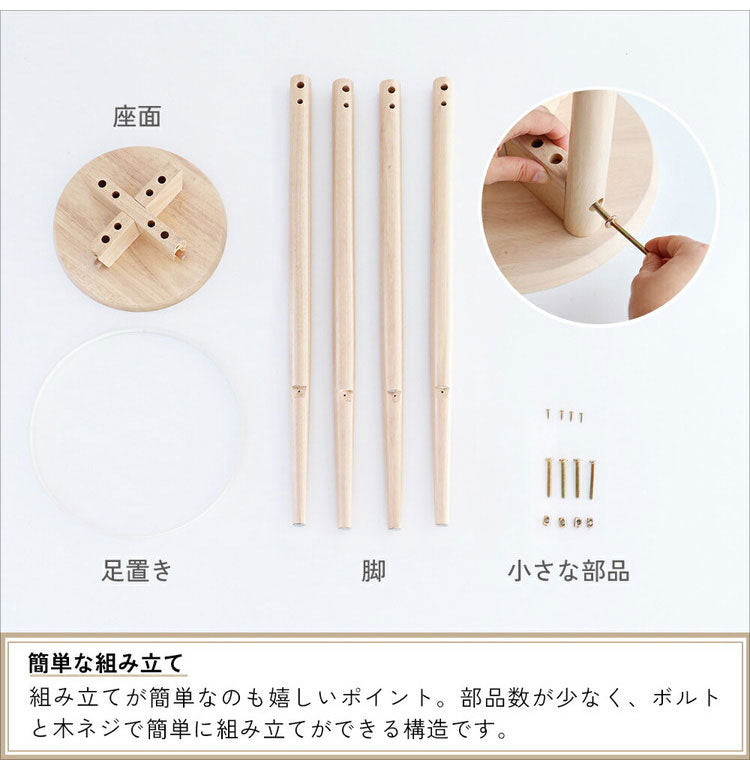 座面

足置き

脚

小さな部品

簡単な組み立て

組み立てが簡単なのも嬉しいポイント。部品数が少なく、ボルトと木ネジで簡単に組み立てができる構造です。