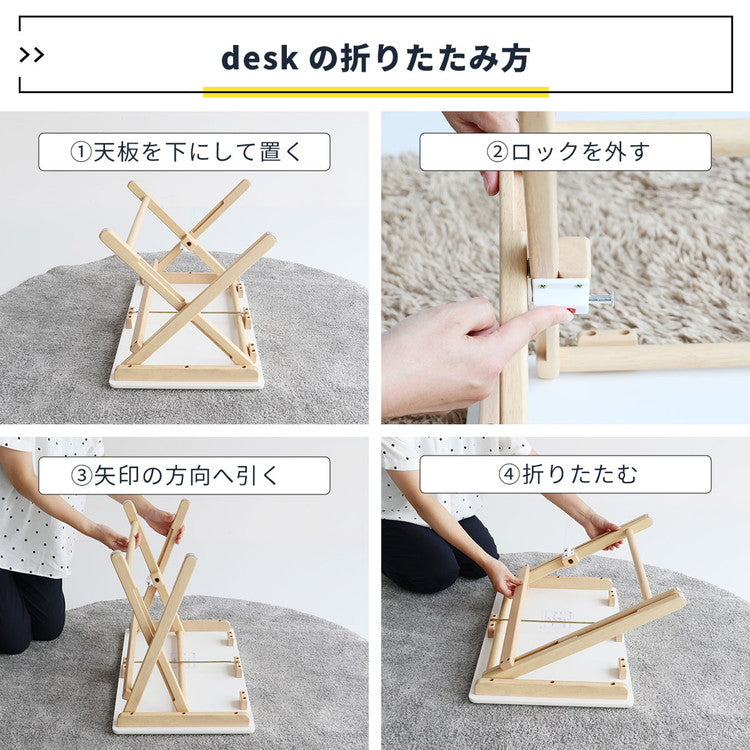 >>

desk の折りたたみ方

①天板を下にして置く

②ロックを外す

③矢印の方向へ引く

④折りたたむ