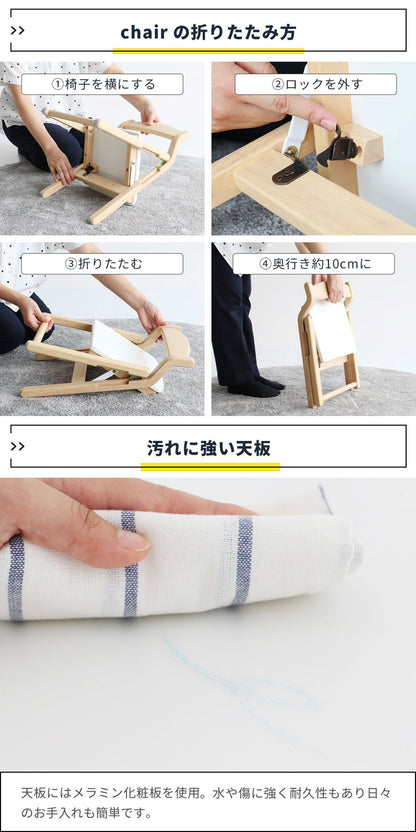 >> chair の折りたたみ方

①椅子を横にする

②ロックを外す

③折りたたむ

④奥行き約10cmに

>> 汚れに強い天板

天板にはメラミン化粧板を使用。水や傷に強く耐久性もあり日々のお手入れも簡単です。