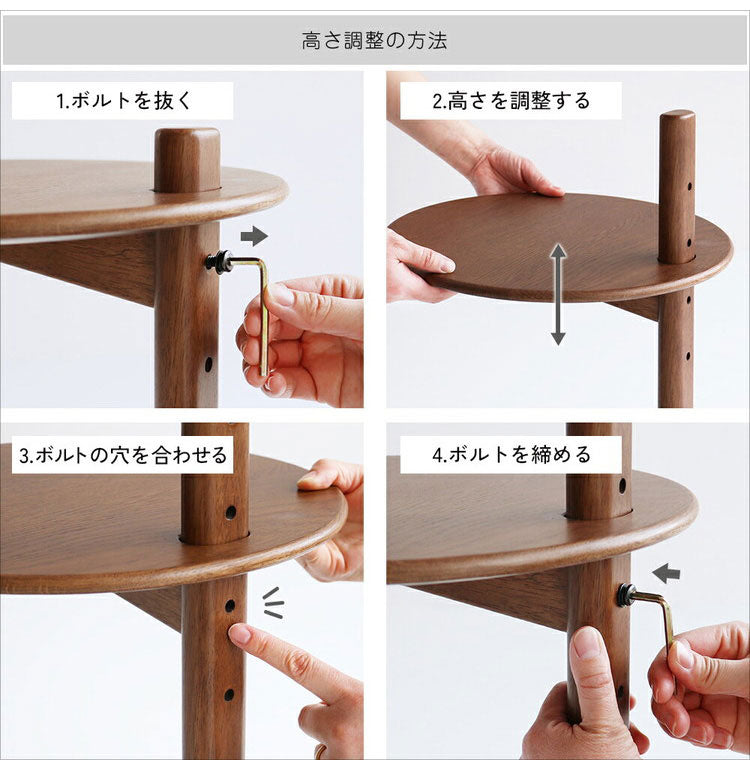 高さ調整の方法

1.ボルトを抜く

2.高さを調整する

3.ボルトの穴を合わせる

4.ボルトを締める