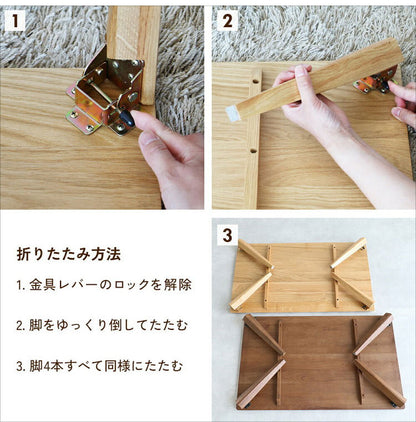 1

2

折りたたみ方法

1. 金具レバーのロックを解除

2. 脚をゆっくり倒してたたむ

3. 脚4本すべて同様にたたむ

3