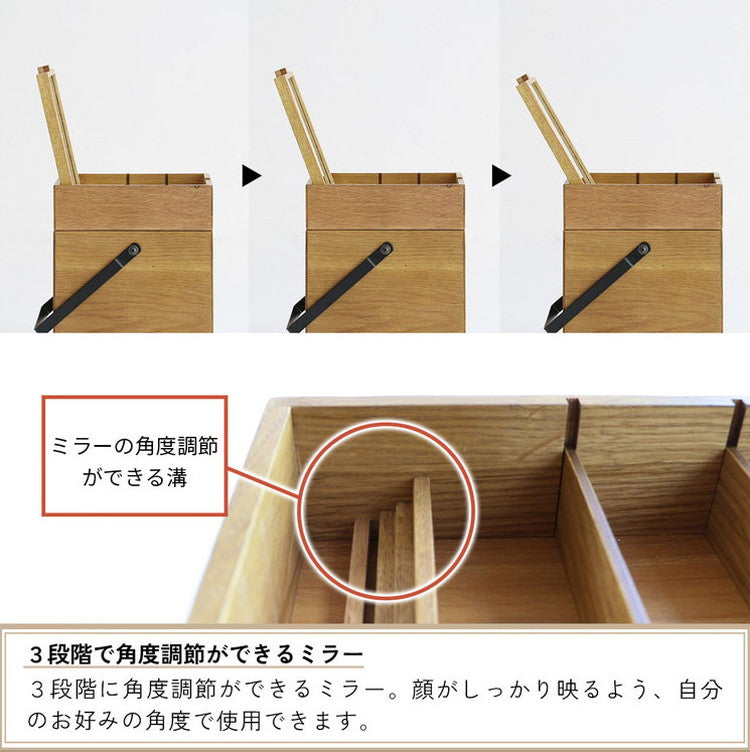 ミラーの角度調節ができる溝

３段階で角度調節ができるミラー

３段階に角度調節ができるミラー。顔がしっかり映るよう、自分のお好みの角度で使用できます。