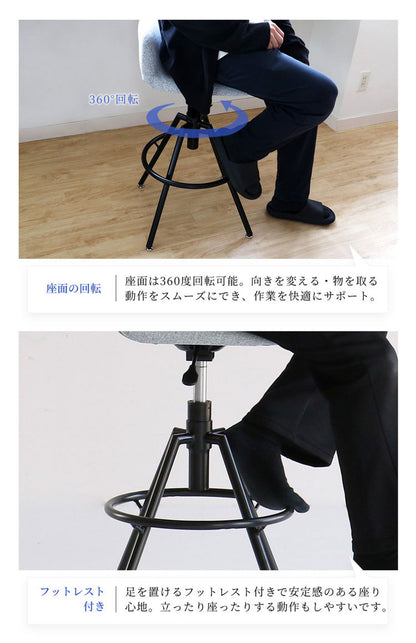 360°回転

座面の回転

座面は360度回転可能。向きを変える・物を取る動作をスムーズにでき、作業を快適にサポート。

フットレスト付き

足を置けるフットレスト付きで安定感のある座り心地。立ったり座ったりする動作もしやすいです。