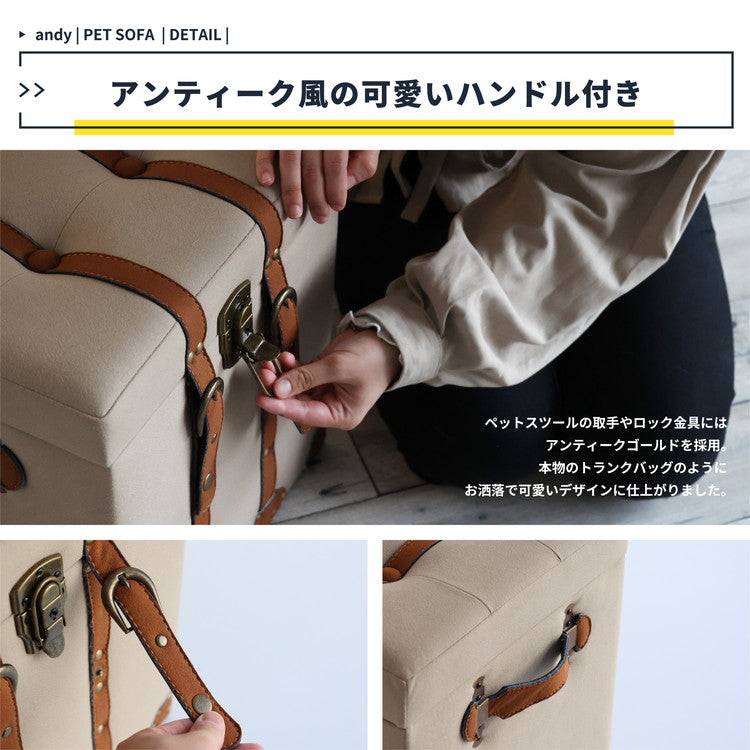 ▸ andy | PET SOFA | DETAIL |

>> アンティーク風の可愛いハンドル付き

ペットスツールの取手やロック金具には
アンティークゴールドを採用。
本物のトランクバッグのように
お洒落で可愛いデザインに仕上がりました。