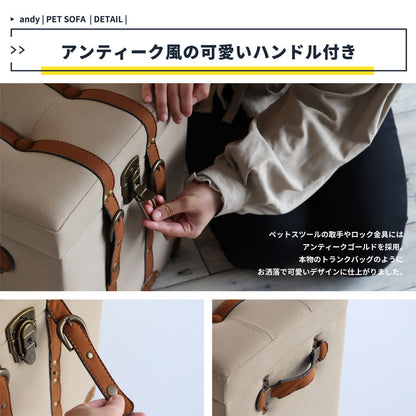 ▸ andy | PET SOFA | DETAIL |

>> アンティーク風の可愛いハンドル付き

ペットスツールの取手やロック金具には
アンティークゴールドを採用。
本物のトランクバッグのように
お洒落で可愛いデザインに仕上がりました。