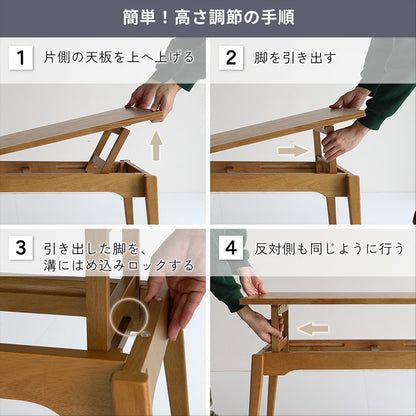 簡単！高さ調節の手順

1 片側の天板を上へ上げる

2 脚を引き出す

3 引き出した脚を、溝にはめ込みロックする

4 反対側も同じように行う