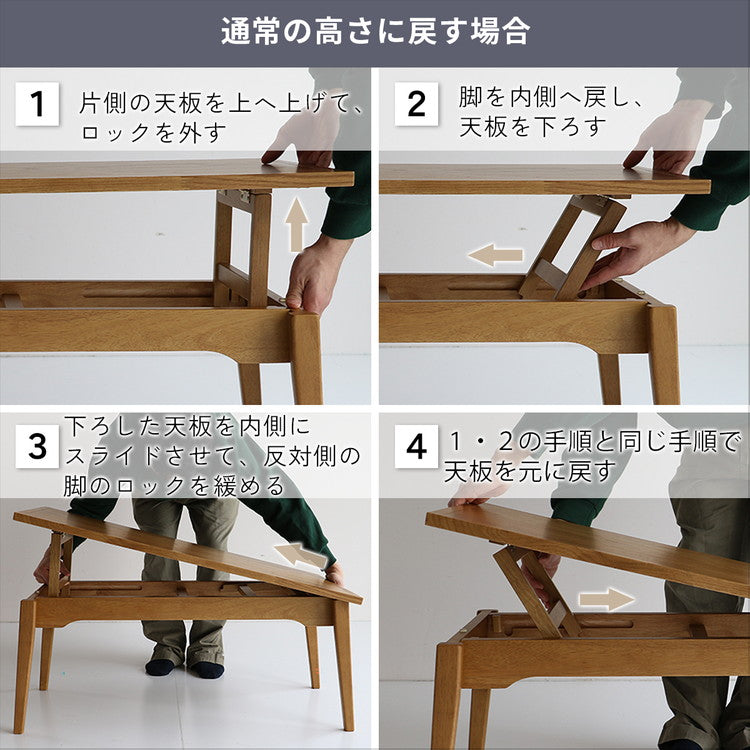 通常の高さに戻す場合

1 片側の天板を上へ上げて、ロックを外す

2 脚を内側へ戻し、天板を下ろす

3 下ろした天板を内側にスライドさせて、反対側の脚のロックを緩める

4 1・2の手順と同じ手順で天板を元に戻す