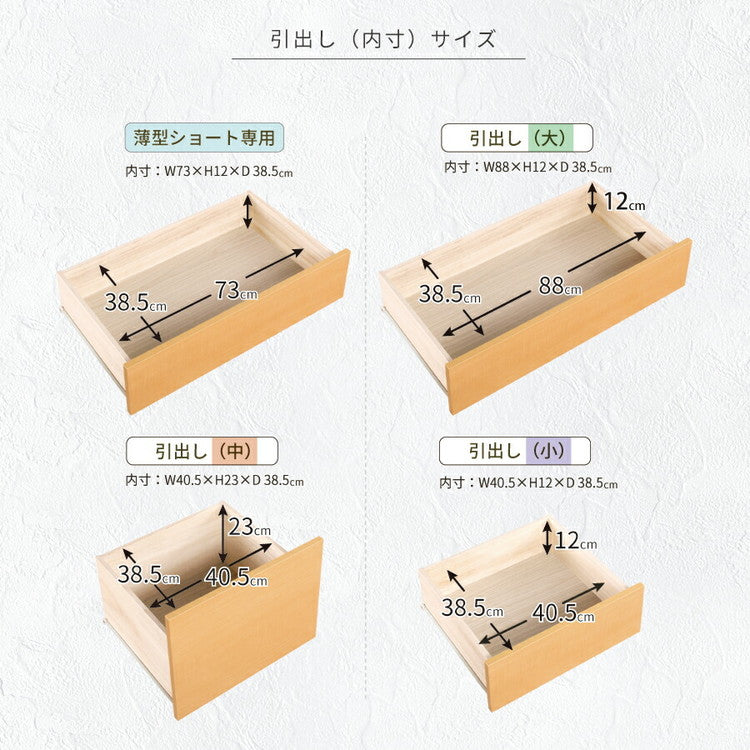 引出し（内寸）サイズ

薄型ショート専用
内寸：W73×H12×D 38.5cm
38.5cm
73cm

引出し（大）
内寸：W88×H12×D 38.5cm
12cm
38.5cm
88cm

引出し（中）
内寸：W40.5×H23×D 38.5cm
23cm
38.5cm
40.5cm

引出し（小）
内寸：W40.5×H12×D 38.5cm
12cm
38.5cm
40.5cm