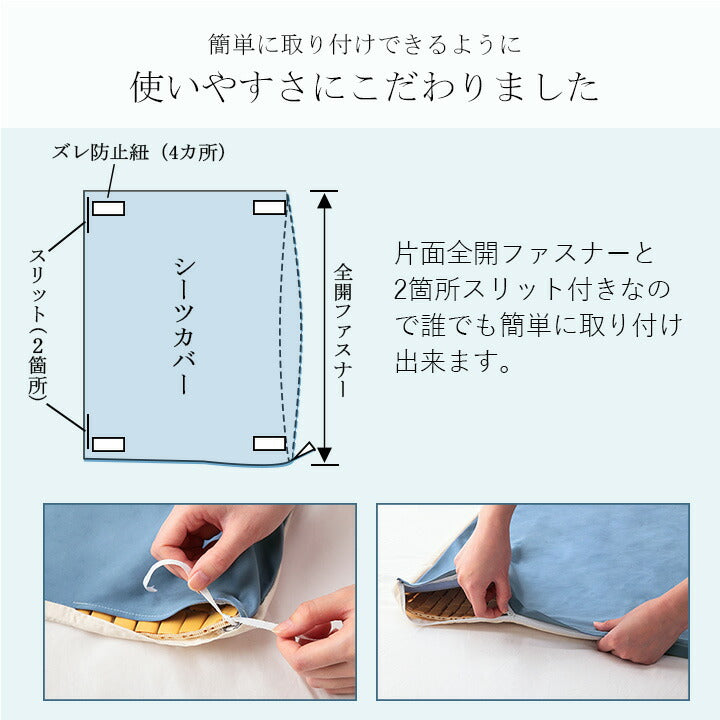 簡単に取り付けできるように
使いやすさにこだわりました

ズレ防止紐（4カ所）

スリット（2箇所）

シーツカバー

全開ファスナー

片面全開ファスナーと2箇所スリット付きなので誰でも簡単に取り付け出来ます。