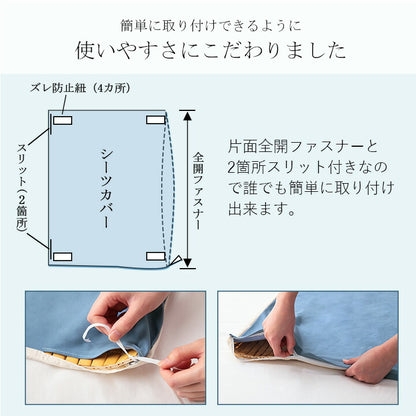 簡単に取り付けできるように
使いやすさにこだわりました

ズレ防止紐（4カ所）

スリット（2箇所）

シーツカバー

全開ファスナー

片面全開ファスナーと2箇所スリット付きなので誰でも簡単に取り付け出来ます。