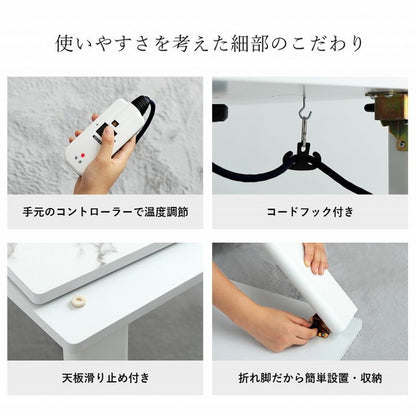 使いやすさを考えた細部のこだわり

手元のコントローラーで温度調節

コードフック付き

天板滑り止め付き

折れ脚だから簡単設置・収納