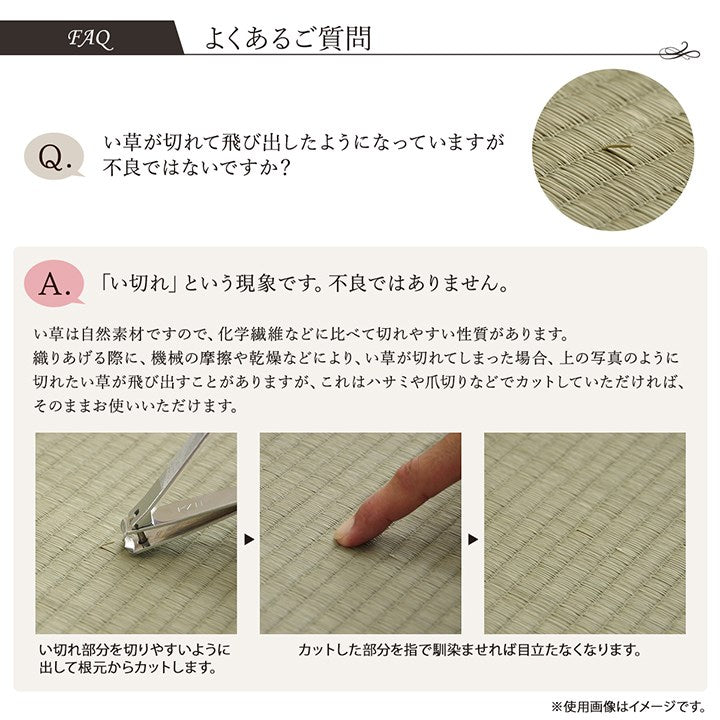 FAQ よくあるご質問

Q. い草が切れて飛び出したようになっていますが不良ではないですか？

A. 「い切れ」という現象です。不良ではありません。

い草は自然素材ですので、化学繊維などに比べて切れやすい性質があります。
織りあげる際に、機械の摩擦や乾燥などにより、い草が切れてしまった場合、上の写真のように切れたい草が飛び出すことがありますが、これはハサミや爪切りなどでカットしていただければ、そのままお使いいただけます。

い切れ部分を切りやすいように出して根元からカットします。

カットした部分を指で馴染ませれば目立たなくなります。

※使用画像はイメージです。