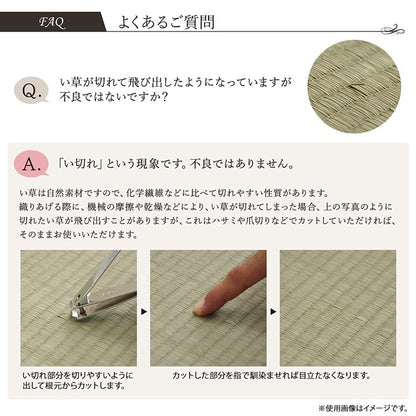 FAQ

よくあるご質問

Q.

い草が切れて飛び出したようになっていますが不良ではないですか？

A.

「い切れ」という現象です。不良ではありません。

い草は自然素材ですので、化学繊維などに比べて切れやすい性質があります。
織りあげる際に、機械の摩擦や乾燥などにより、い草が切れてしまった場合、上の写真のように切れたい草が飛び出すことがありますが、これはハサミや爪切りなどでカットしていただければ、そのままお使いいただけます。

い切れ部分を切りやすいように出して根元からカットします。

カットした部分を指で馴染ませれば目立たなくなります。

※使用画像はイメージです。