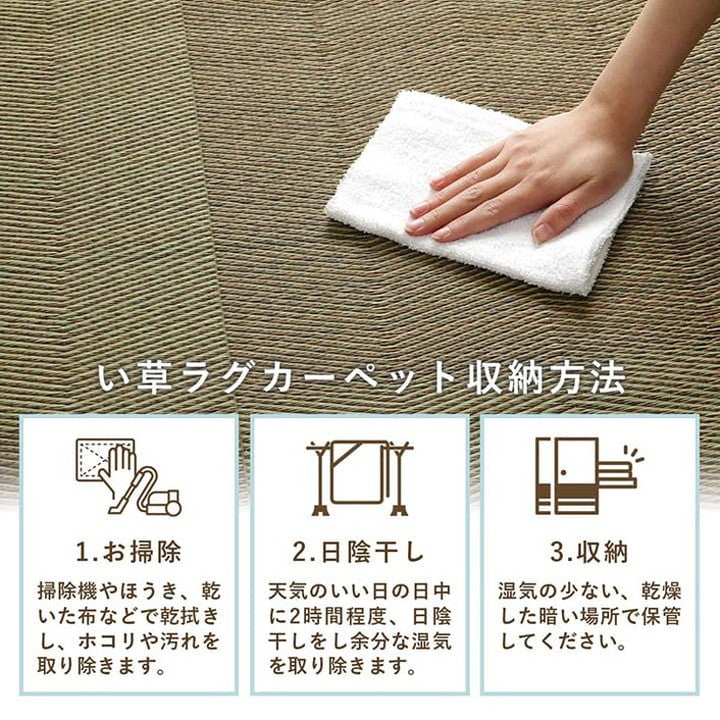 い草ラグカーペット収納方法

1.お掃除

掃除機やほうき、乾いた布などで乾拭きし、ホコリや汚れを取り除きます。

2.日陰干し

天気のいい日の日中に2時間程度、日陰干しをし余分な湿気を取り除きます。

3.収納

湿気の少ない、乾燥した暗い場所で保管してください。